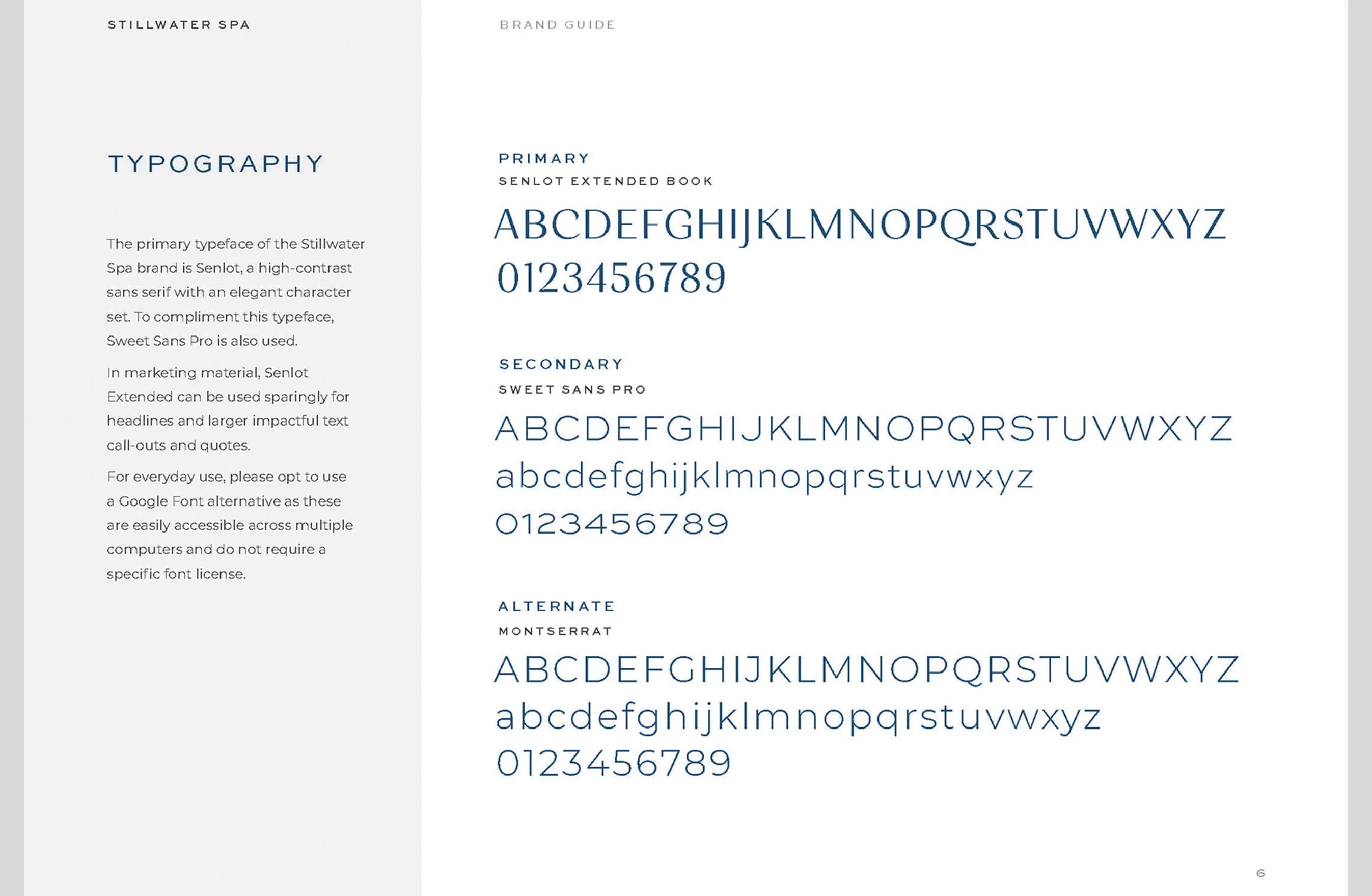 STILLWATER SPA

TYPOGRAPHY

The primary typeface of the Stillwater Spa brand is Senlot, a high-contrast sans serif with an elegant character set. To compliment this typeface, Sweet Sans Pro is also used.

In marketing material, Senlot Extended can be used sparingly for headlines and larger impactful text call-outs and quotes.

For everyday use, please opt to use a Google Font alternative as these are easily accessible across multiple computers and do not require a specific font license.

BRAND GUIDE

PRIMARY
SENLOT EXTENDED BOOK
ABCDEFGHIJKLMNOPQRSTUVWXYZ
0123456789

SECONDARY
SWEET SANS PRO
ABCDEFGHIJKLMNOPQRSTUVWXYZ
abcdefghijklmnopqrstuvwxyz
0123456789

ALTERNATE
MONTSERRAT
ABCDEFGHIJKLMNOPQRSTUVWXYZ
abcdefghijklmnopqrstuvwxyz
0123456789

6